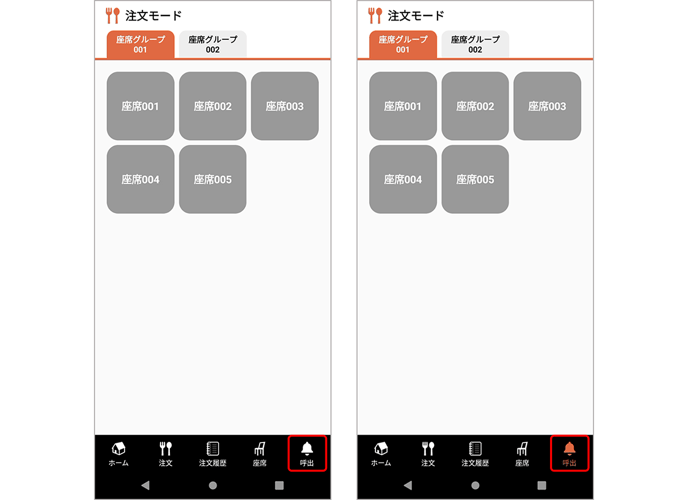 注文モード

座席グループ 001

座席グループ 002

座席001

座席002

座席003

座席004

座席005

ホーム

注文

注文履歴

座席

呼出

注文モード

座席グループ 001

座席グループ 002

座席001

座席002

座席003

座席004

座席005

ホーム

注文

注文履歴

座席

呼出